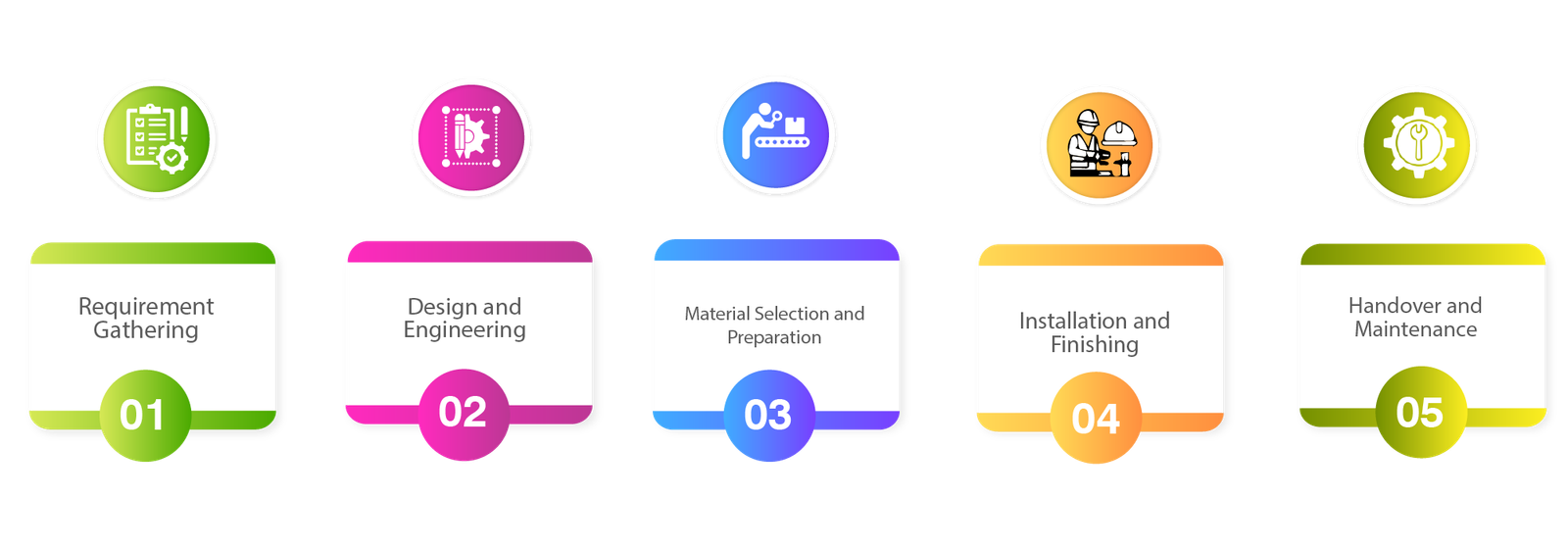 Requirement Gathering

01

Design and Engineering

02

Material Selection and Preparation

03

Installation and Finishing

04

Handover and Maintenance

05